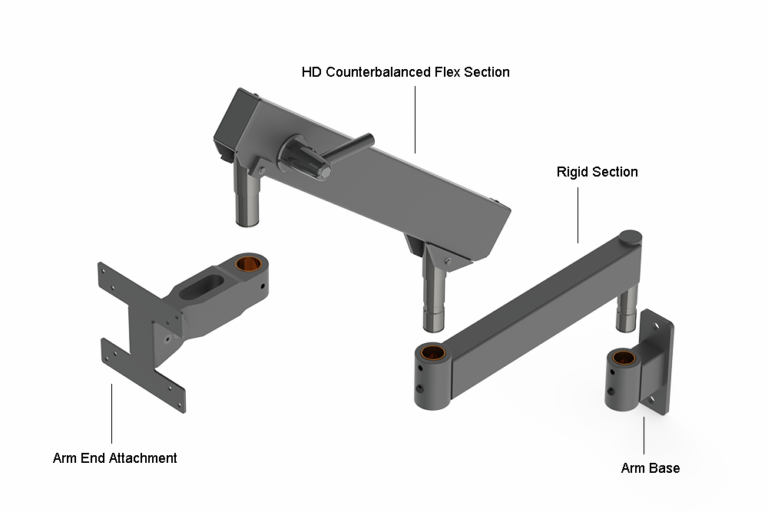 HD Counterbalanced Flex Section

Rigid Section

Arm End Attachment

Arm Base