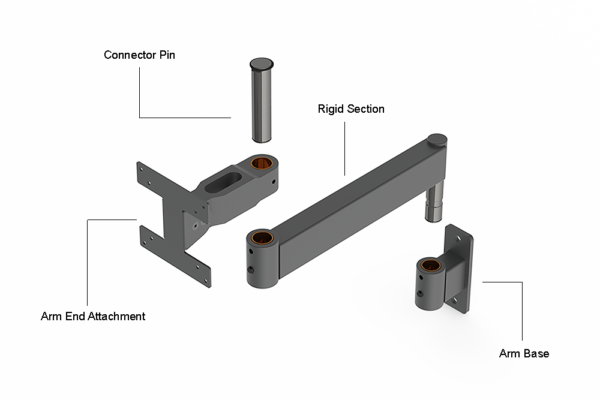 Connector Pin

Rigid Section

Arm End Attachment

Arm Base